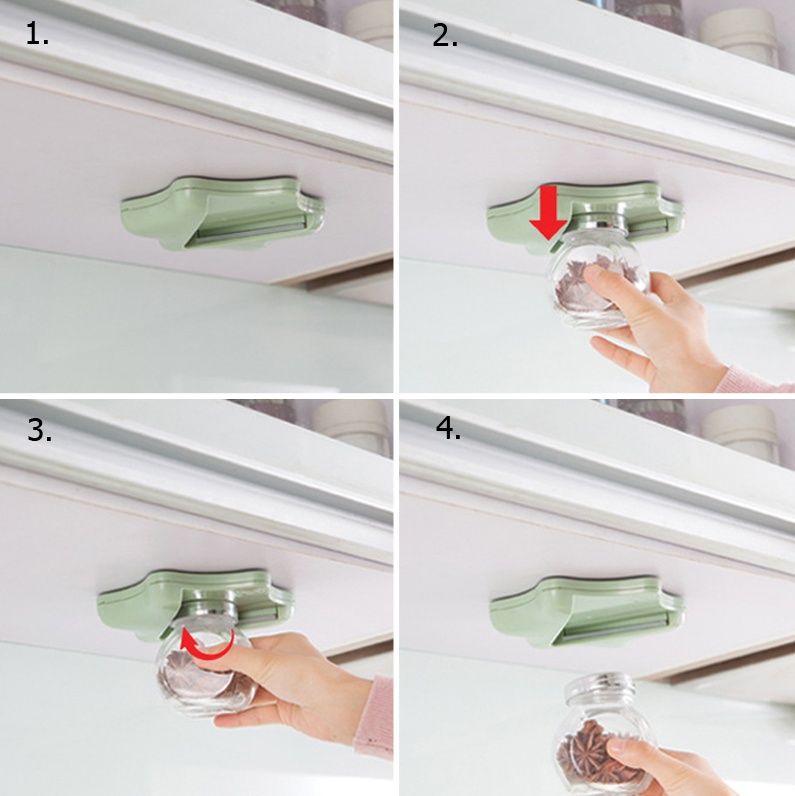 1.

2.

3.

4.