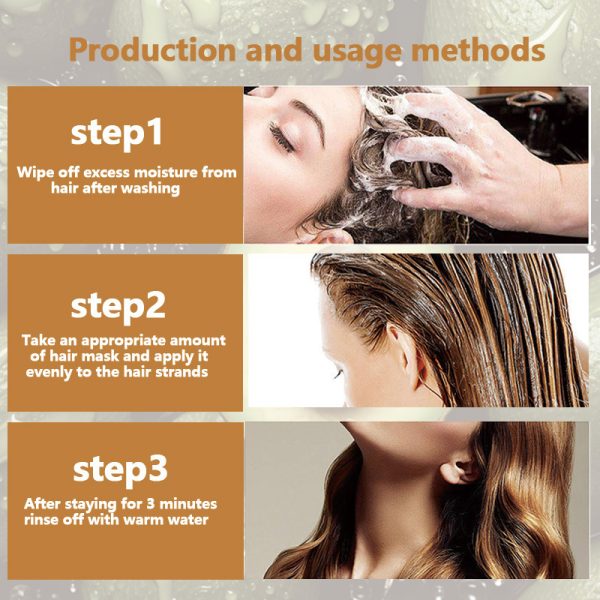 Production and usage methods

step1

Wipe off excess moisture from hair after washing

step2

Take an appropriate amount of hair mask and apply it evenly to the hair strands

step3

After staying for 3 minutes rinse off with warm water