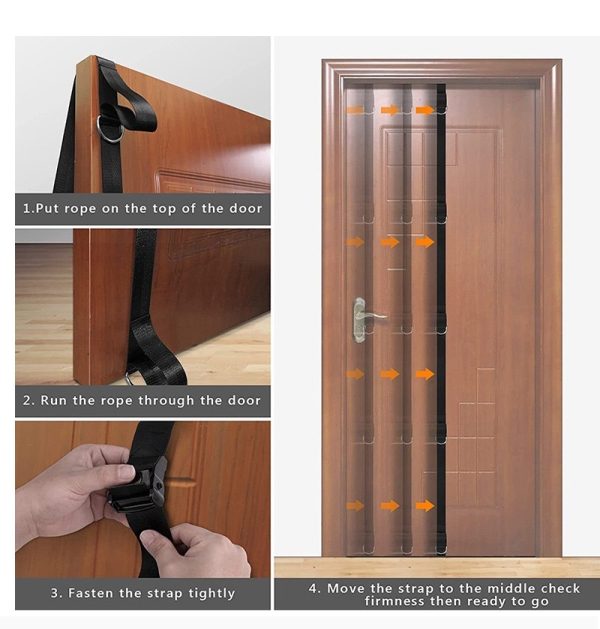 1.Put rope on the top of the door

2. Run the rope through the door

3. Fasten the strap tightly

4. Move the strap to the middle check firmness then ready to go