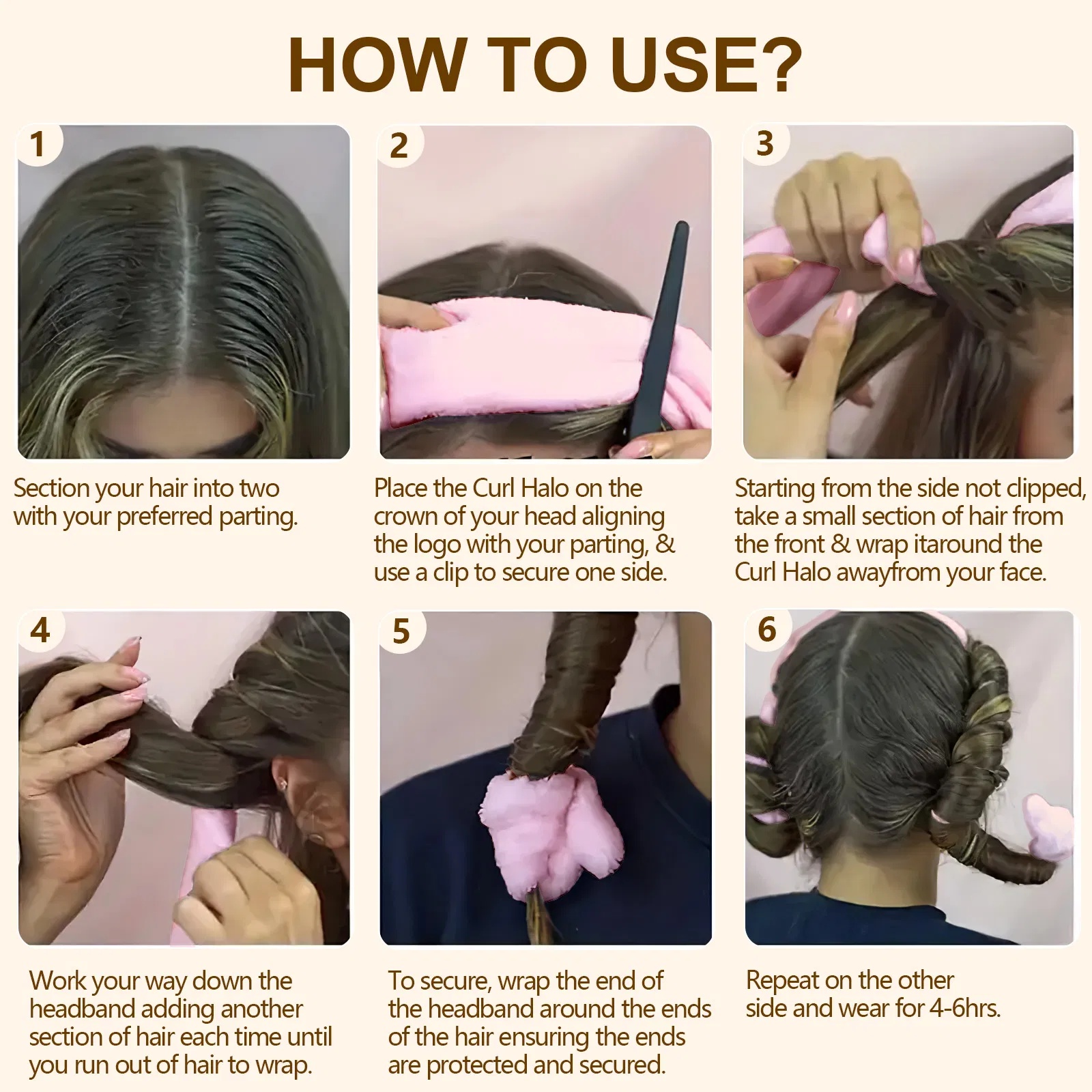 HOW TO USE?

1

Section your hair into two with your preferred parting.

2

Place the Curl Halo on the crown of your head aligning the logo with your parting, & use a clip to secure one side.

3

Starting from the side not clipped, take a small section of hair from the front & wrap itaround the Curl Halo awayfrom your face.

4

Work your way down the headband adding another section of hair each time until you run out of hair to wrap.

5

To secure, wrap the end of the headband around the ends of the hair ensuring the ends are protected and secured.

6

Repeat on the other side and wear for 4-6hrs.